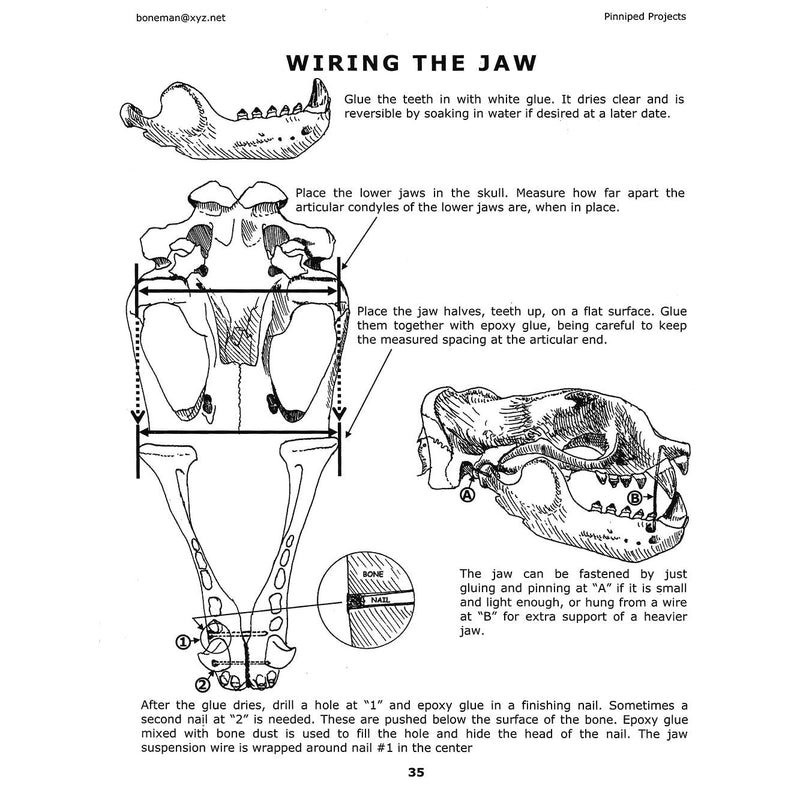 boneman@xyz.net

Pinniped Projects

WIRING THE JAW

Glue the teeth in with white glue. It dries clear and is reversible by soaking in water if desired at a later date.

Place the lower jaws in the skull. Measure how far apart the articular condyles of the lower jaws are, when in place.

Place the jaw halves, teeth up, on a flat surface. Glue them together with epoxy glue, being careful to keep the measured spacing at the articular end.

A

B

BONE

NAIL

1

2

The jaw can be fastened by just gluing and pinning at "A" if it is small and light enough, or hung from a wire at "B" for extra support of a heavier jaw.

After the glue dries, drill a hole at "1" and epoxy glue in a finishing nail. Sometimes a second nail at "2" is needed. These are pushed below the surface of the bone. Epoxy glue mixed with bone dust is used to fill the hole and hide the head of the nail. The jaw suspension wire is wrapped around nail #1 in the center

35